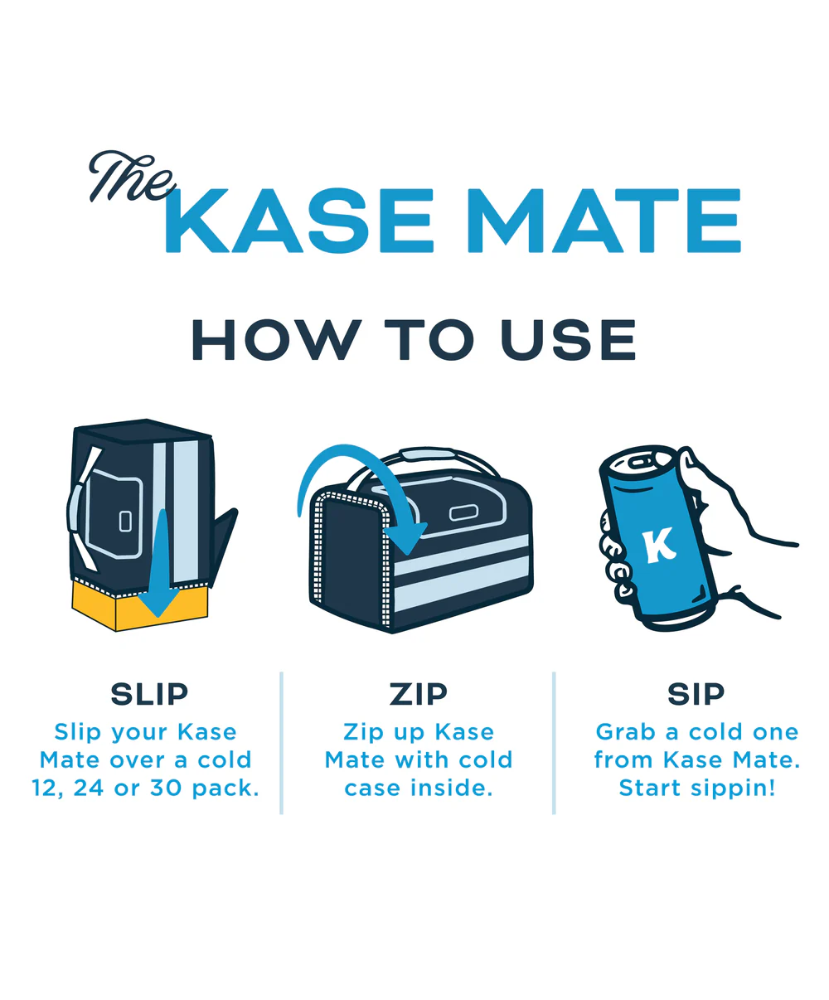 The KASE MATE

HOW TO USE

K

SLIP
Slip your Kase Mate over a cold 12, 24 or 30 pack.

ZIP
Zip up Kase Mate with cold case inside.

SIP
Grab a cold one from Kase Mate. Start sippin!